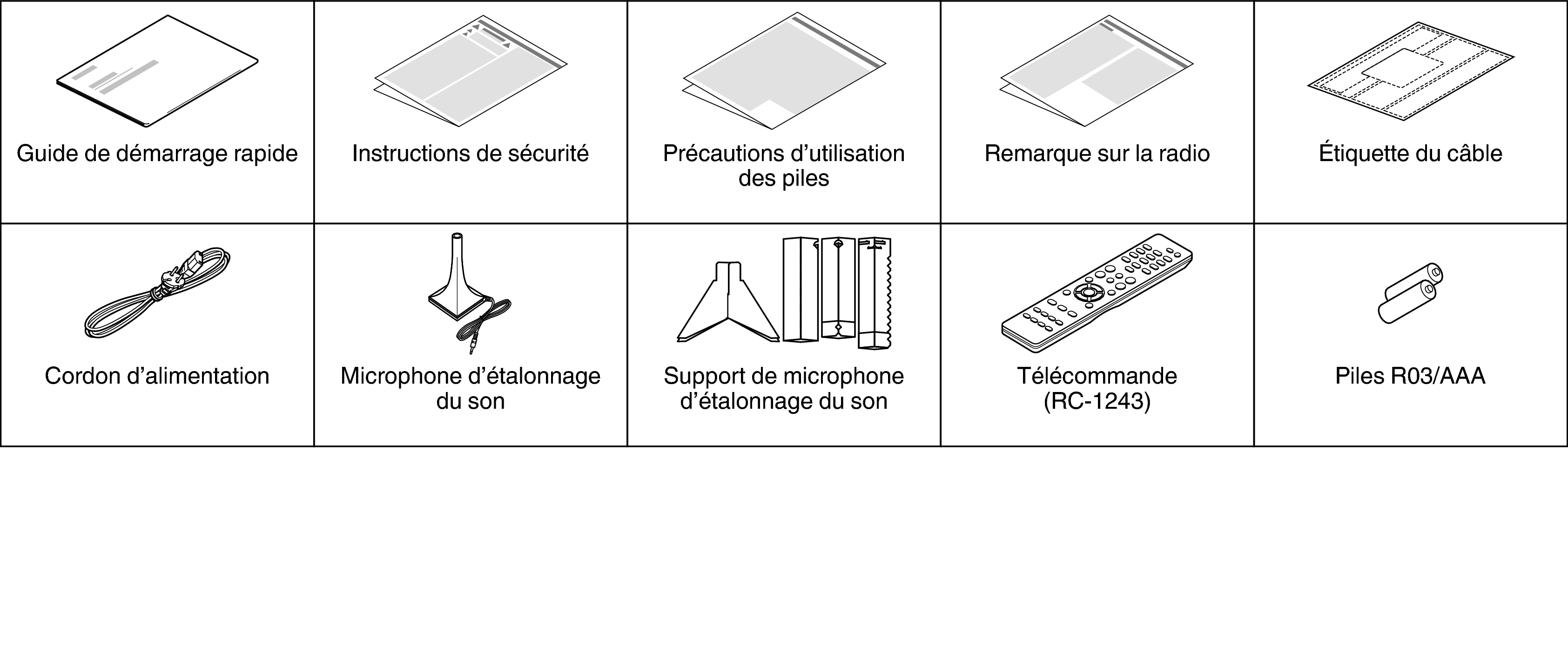 | Guide de démarrage rapide | Instructions de sécurité | Précautions d’utilisation des piles | Remarque sur la radio | Étiquette du câble |
|---|---|---|---|---|
| Cordon d’alimentation | Microphone d’étalonnage du son | Support de microphone d’étalonnage du son | Télécommande (RC-1243) | Piles R03/AAA |